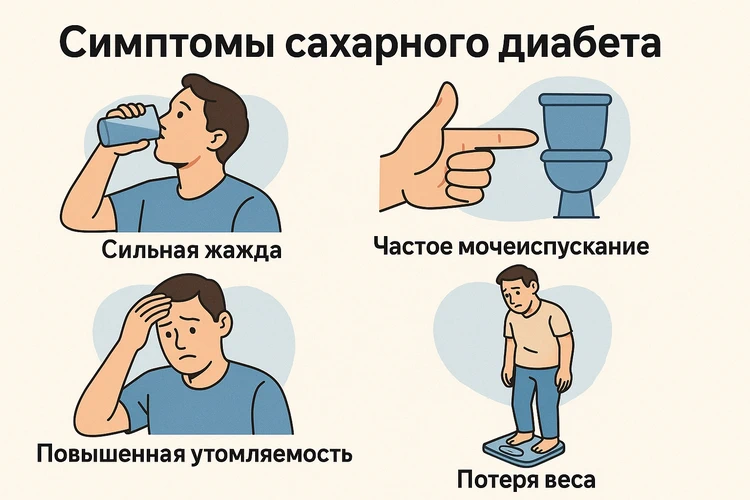 Симптомы сахарного диабета

Сильная жажда

Частое мочеиспускание

Повышенная утомляемость

Потеря веса